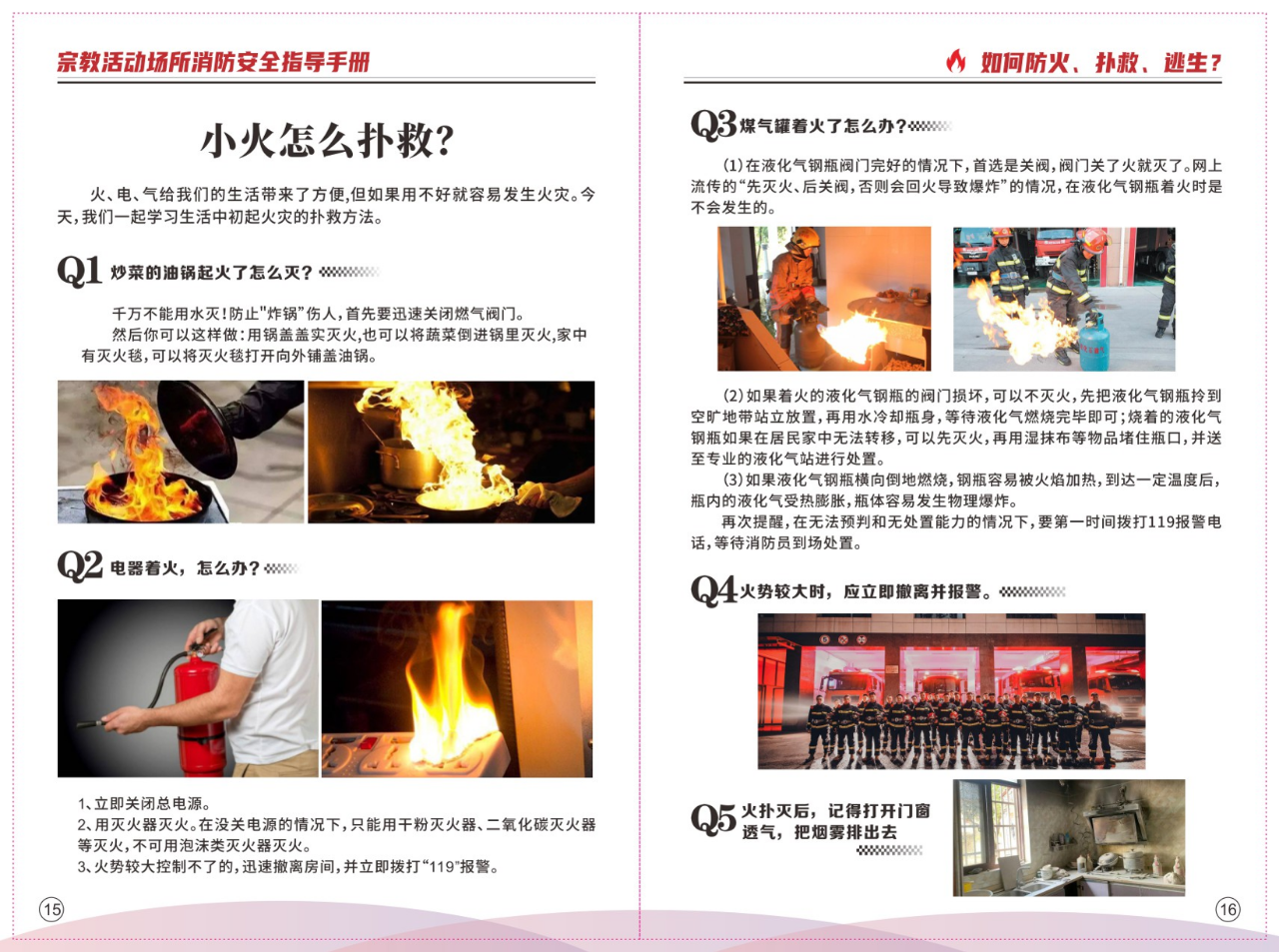 宗教活动场所消防安全指导手册

小火怎么扑救?

火、电、气给我们的生活带来了方便,但如果用不好就容易发生火灾。今天,我们一起学习生活中初起火灾的扑救方法。

Q1 炒菜的油锅起火了怎么灭?

千万不能用水灭!防止"炸锅"伤人,首先要迅速关闭燃气阀门。

然后你可以这样做:用锅盖盖实灭火,也可以将蔬菜倒进锅里灭火,家中有灭火毯,可以将灭火毯打开向外铺盖油锅。

Q2 电器着火,怎么办?

1、立即关闭总电源。
2、用灭火器灭火。在没关电源的情况下,只能用干粉灭火器、二氧化碳灭火器等灭火,不可用泡沫类灭火器灭火。
3、火势较大控制不了的,迅速撤离房间,并立即拨打“119”报警。

15

如何防火、扑救、逃生?

Q3 煤气罐着火了怎么办?

(1)在液化气钢瓶阀门完好的情况下,首选是关阀,阀门关了火就灭了。网上流传的“先灭火、后关阀,否则会回火导致爆炸”的情况,在液化气钢瓶着火时是不会发生的。

(2)如果着火的液化气钢瓶的阀门损坏,可以不灭火,先把液化气钢瓶拎到空旷地带站立放置,再用水冷却瓶身,等待液化气燃烧完毕即可;烧着的液化气钢瓶如果在居民家中无法转移,可以先灭火,再用湿抹布等物品堵住瓶口,并送至专业的液化气站进行处置。

(3)如果液化气钢瓶横向倒地燃烧,钢瓶容易被火焰加热,到达一定温度后,瓶内的液化气受热膨胀,瓶体容易发生物理爆炸。

再次提醒,在无法预判和无处置能力的情况下,要第一时间拨打119报警电话,等待消防员到场处置。

Q4 火势较大时,应立即撤离并报警。

Q5 火扑灭后,记得打开门窗透气,把烟雾排出去

16