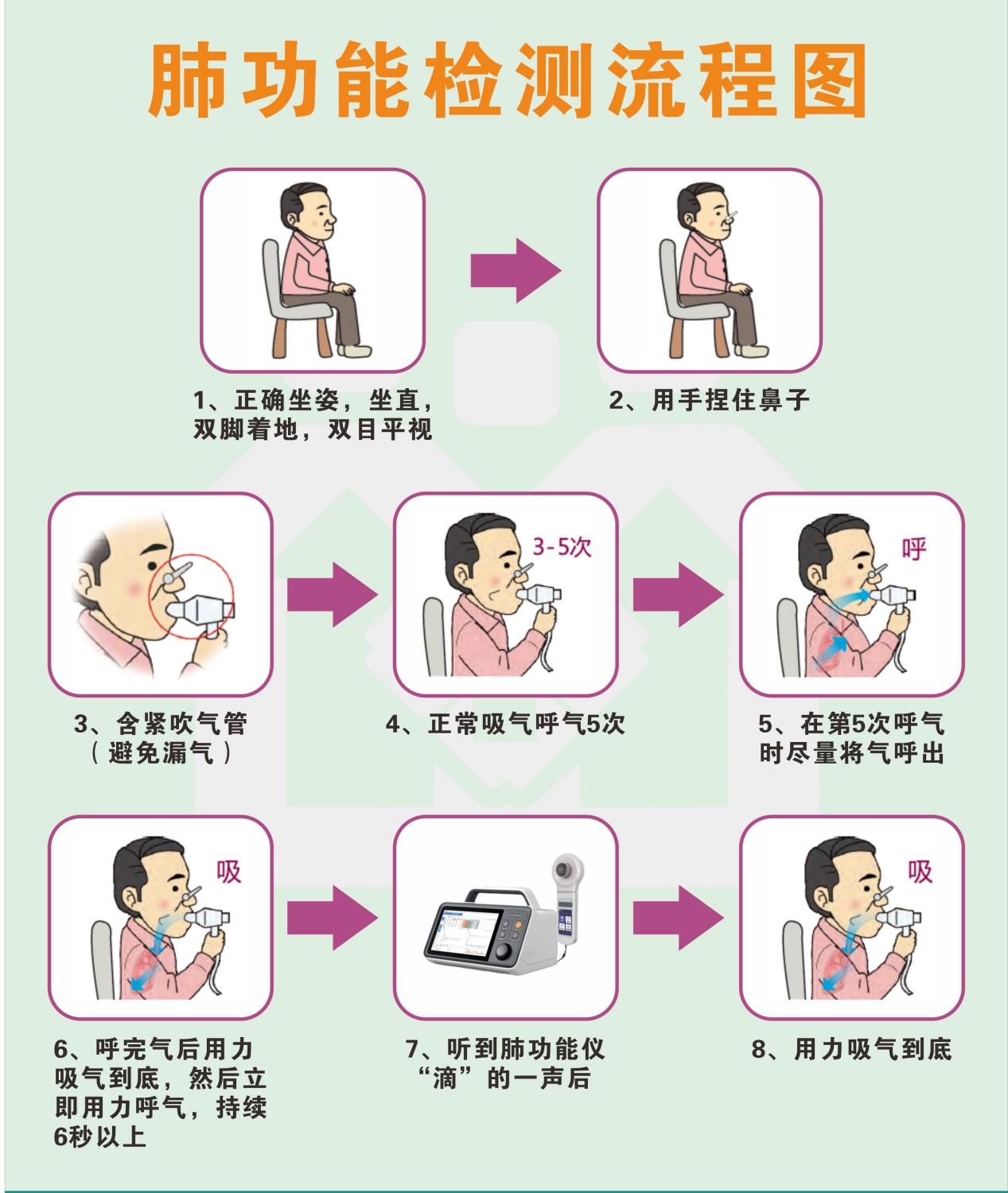 肺功能检测流程图

1、正确坐姿，坐直，双脚着地，双目平视

2、用手捏住鼻子

3、含紧吹气管（避免漏气）

3-5次

4、正常吸气呼气5次

呼

5、在第5次呼气时尽量将气呼出

吸

6、呼完气后用力吸气到底，然后立即用力呼气，持续6秒以上

7、听到肺功能仪“滴”的一声后

吸

8、用力吸气到底